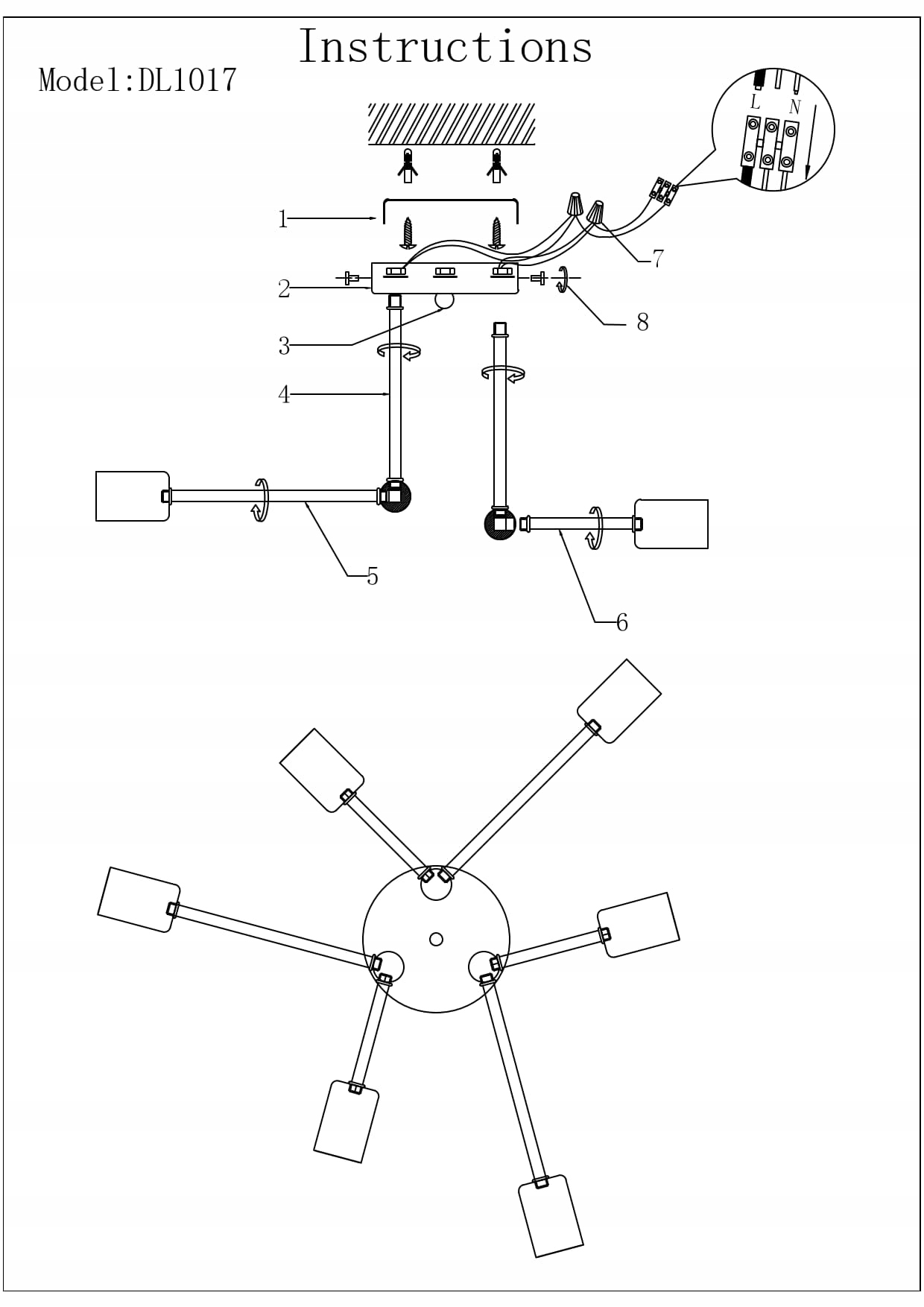 Instructions
Model:DL1017

L N

1
2
3
4
5
6
7
8